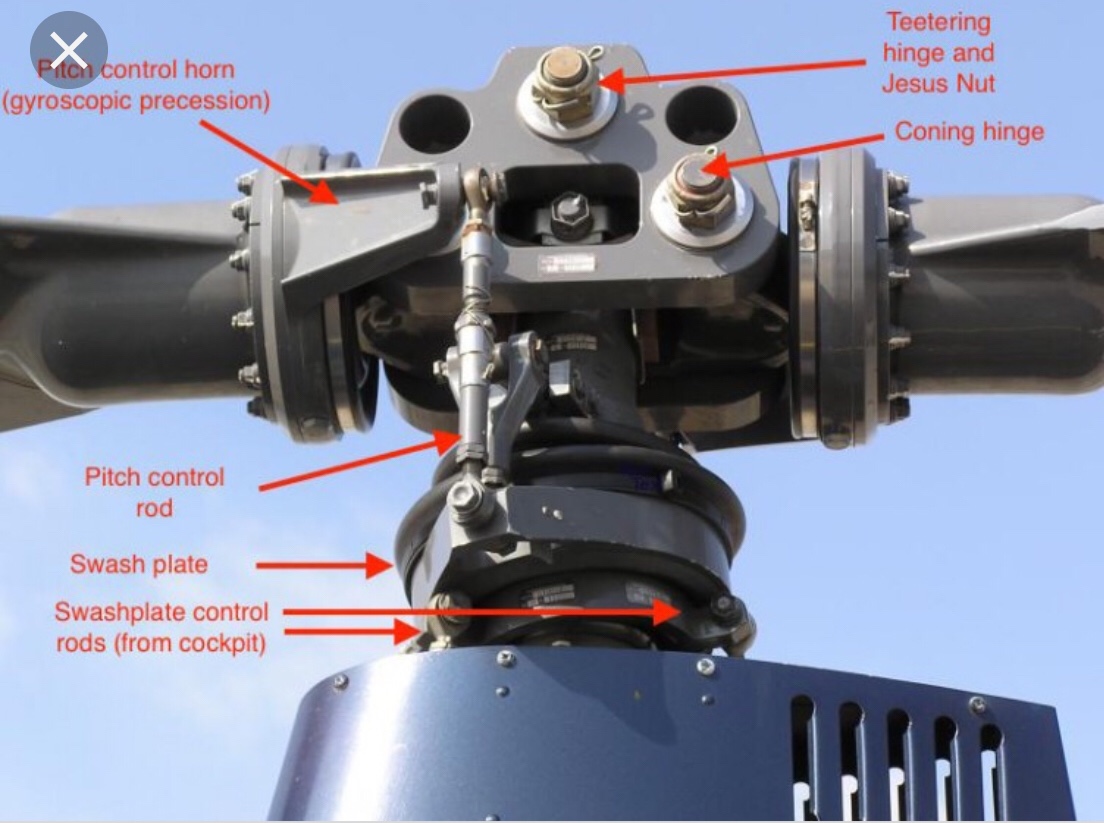 Pitch control horn
(gyroscopic precession)

Teetering
hinge and
Jesus Nut

Coning hinge

Pitch control
rod

Swash plate

Swashplate control
rods (from cockpit)